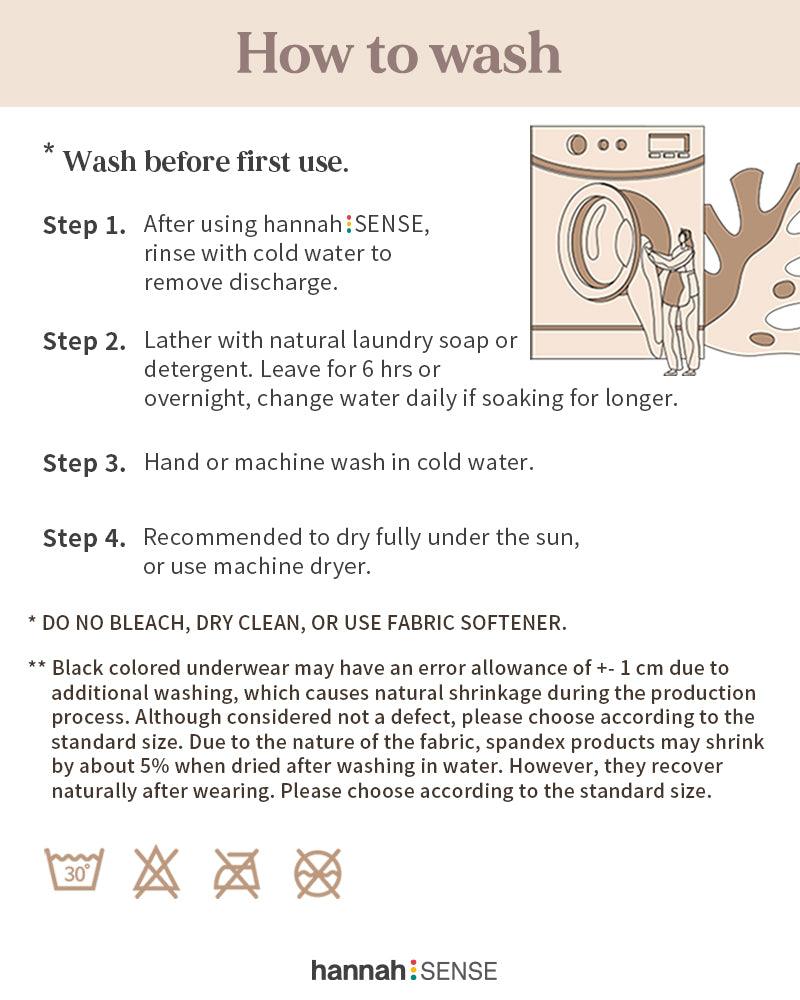 How to wash

* Wash before first use.

Step 1. After using hannah:SENSE, rinse with cold water to remove discharge.

Step 2. Lather with natural laundry soap or detergent. Leave for 6 hrs or overnight, change water daily if soaking for longer.

Step 3. Hand or machine wash in cold water.

Step 4. Recommended to dry fully under the sun, or use machine dryer.

* DO NO BLEACH, DRY CLEAN, OR USE FABRIC SOFTENER.

** Black colored underwear may have an error allowance of +- 1 cm due to additional washing, which causes natural shrinkage during the production process. Although considered not a defect, please choose according to the standard size. Due to the nature of the fabric, spandex products may shrink by about 5% when dried after washing in water. However, they recover naturally after wearing. Please choose according to the standard size.

30°

hannah:SENSE