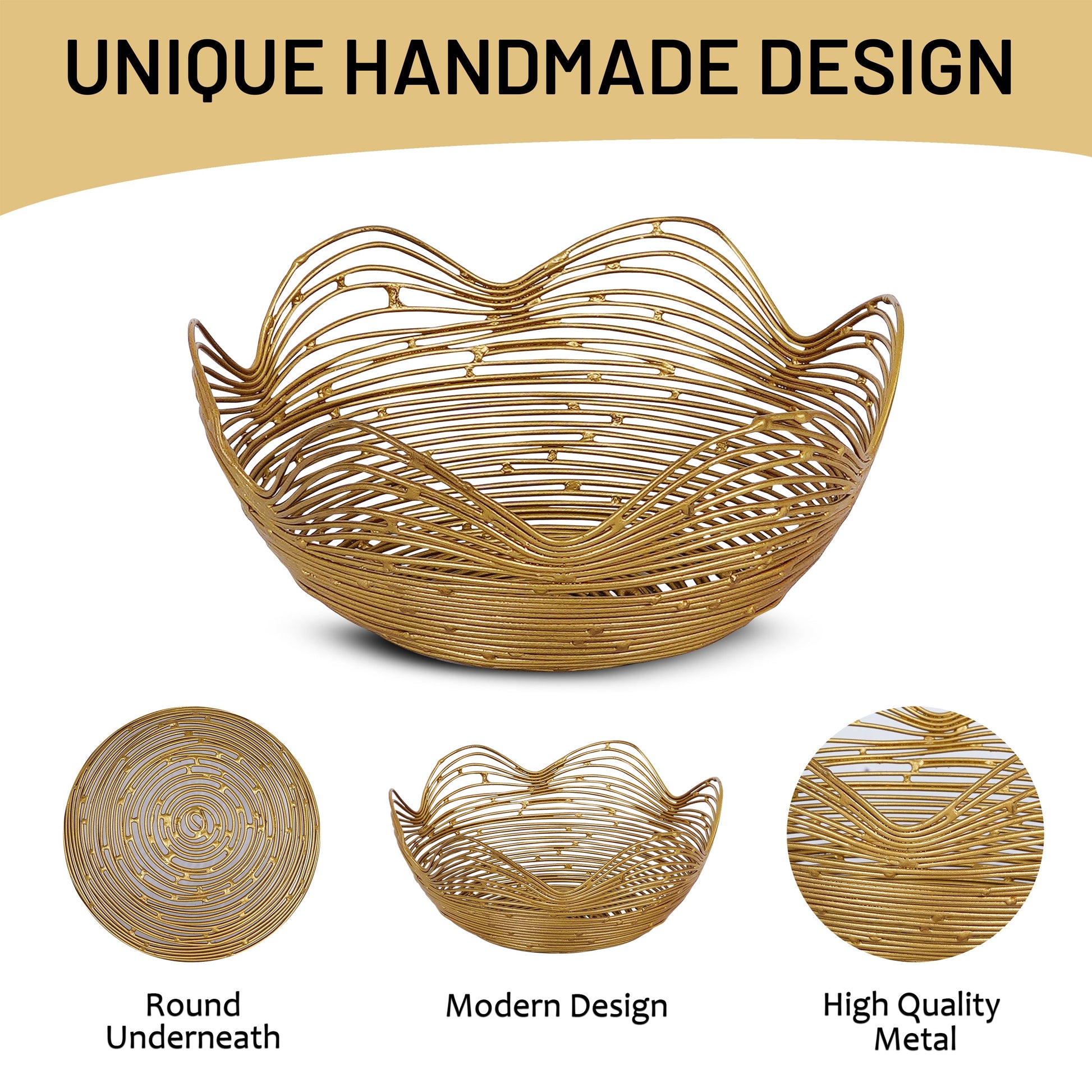 UNIQUE HANDMADE DESIGN

Round Underneath

Modern Design

High Quality Metal