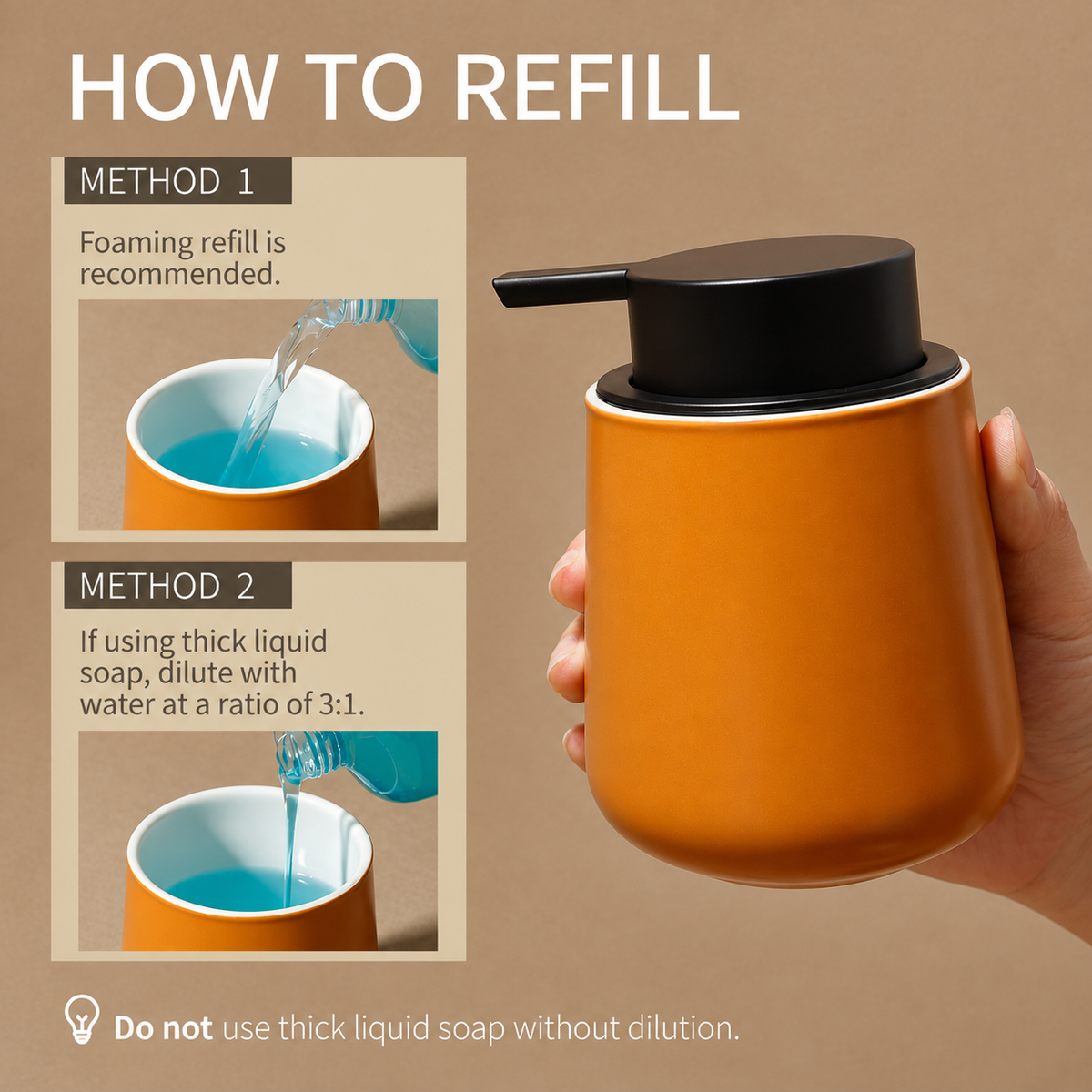 HOW TO REFILL

METHOD 1

Foaming refill is recommended.

METHOD 2

If using thick liquid soap, dilute with water at a ratio of 3:1.

Do not use thick liquid soap without dilution.